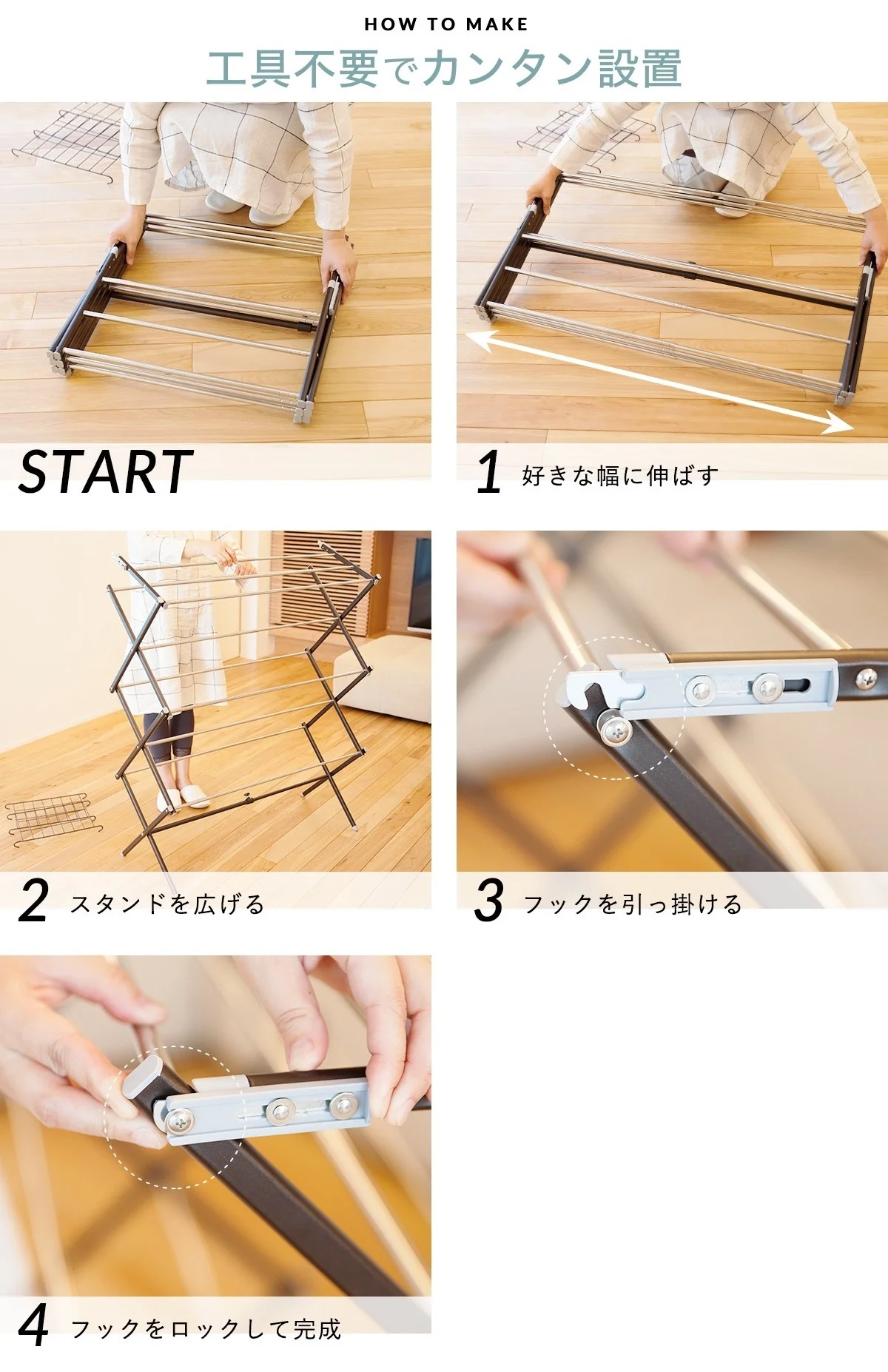 HOW TO MAKE

工具不要でカンタン設置

START

1 好きな幅に伸ばす

2 スタンドを広げる

3 フックを引っ掛ける

4 フックをロックして完成